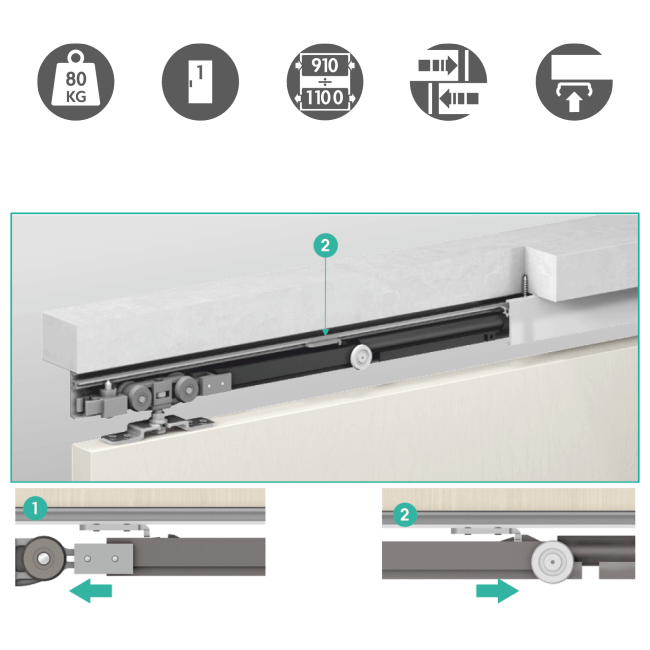 80 KG

1

910
÷
1100

2

1

2