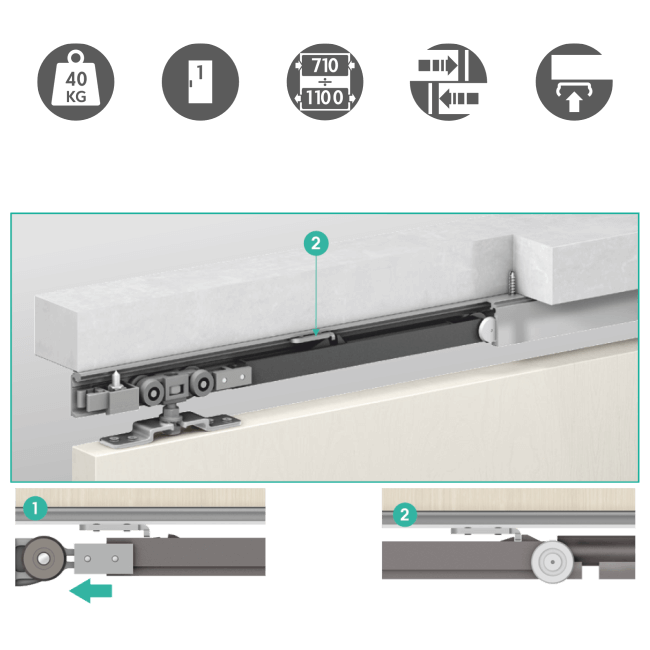 40 KG

1

710
÷
1100

2

1

2