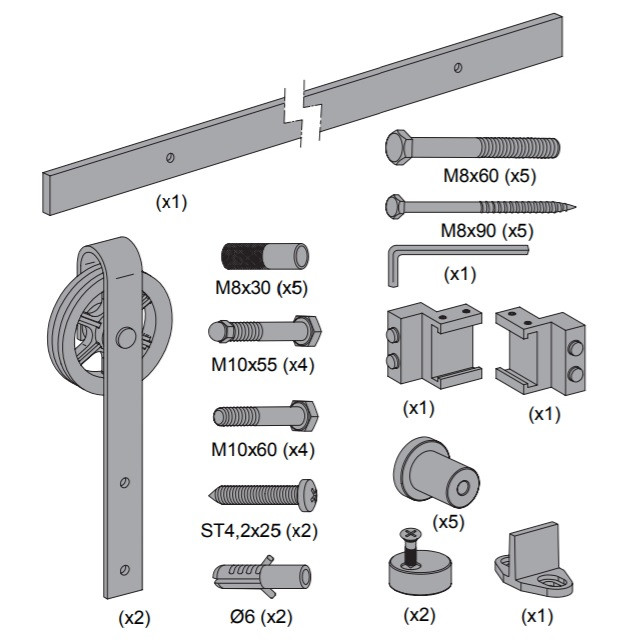 (x1)

M8x60 (x5)

M8x90 (x5)

(x1)

M8x30 (x5)

M10x55 (x4)

M10x60 (x4)

ST4,2x25 (x2)

Ø6 (x2)

(x2)

(x1)

(x1)

(x5)

(x2)

(x1)